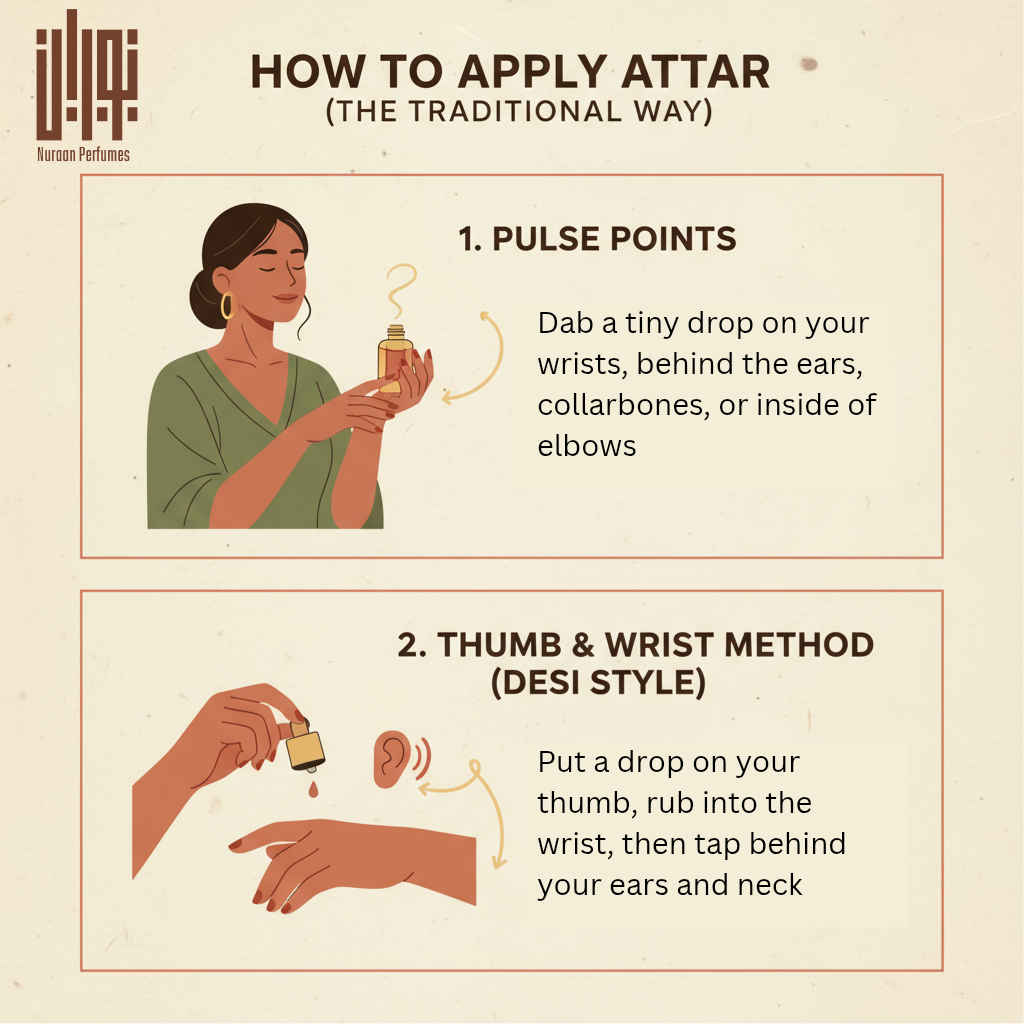 Nuraan Perfumes

HOW TO APPLY ATTAR
(THE TRADITIONAL WAY)

1. PULSE POINTS

Dab a tiny drop on your wrists, behind the ears, collarbones, or inside of elbows

2. THUMB & WRIST METHOD (DESI STYLE)

Put a drop on your thumb, rub into the wrist, then tap behind your ears and neck